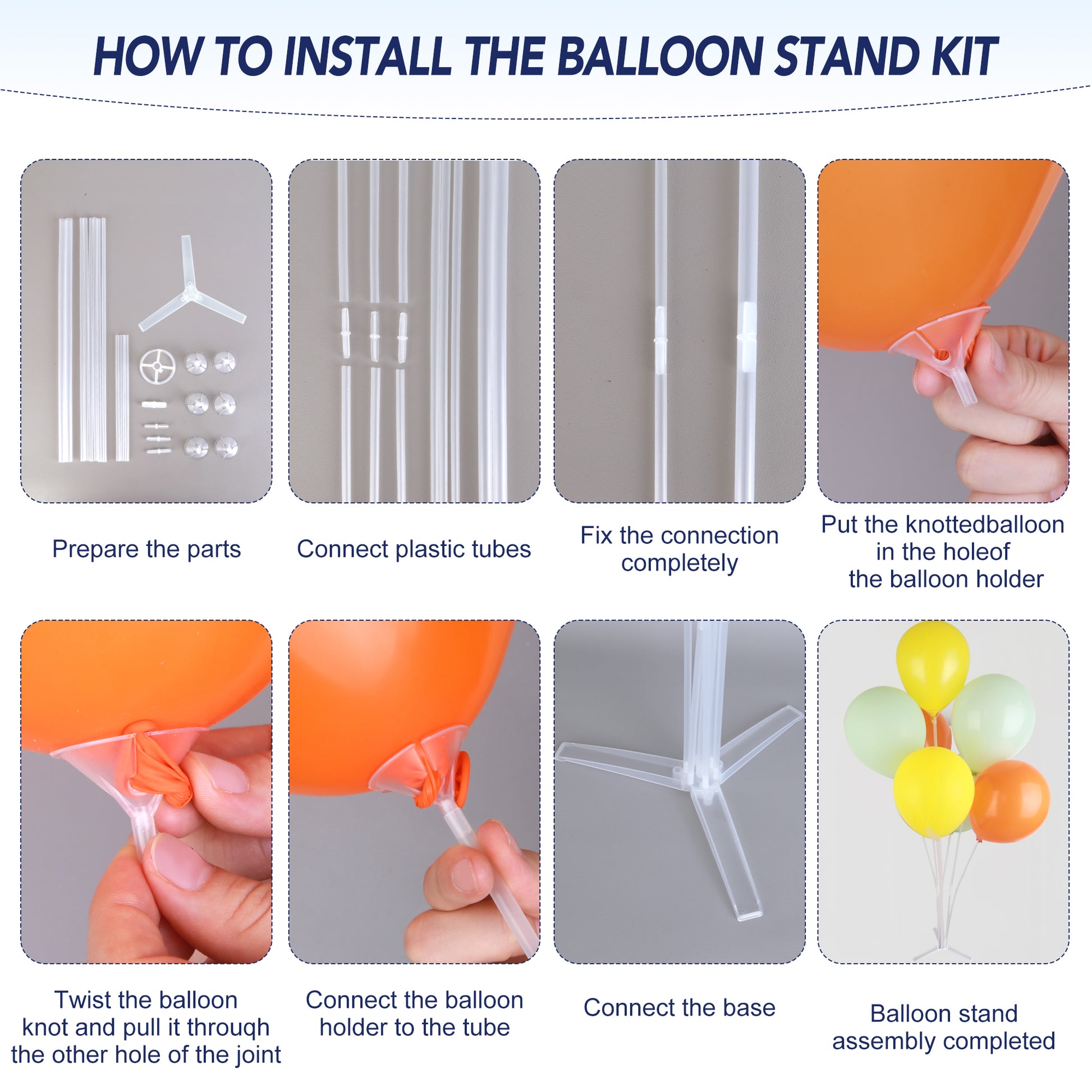 HOW TO INSTALL THE BALLOON STAND KIT

Prepare the parts

Connect plastic tubes

Fix the connection completely

Put the knottedballoon in the holeof the balloon holder

Twist the balloon knot and pull it throuqh the other hole of the joint

Connect the balloon holder to the tube

Connect the base

Balloon stand assembly completed