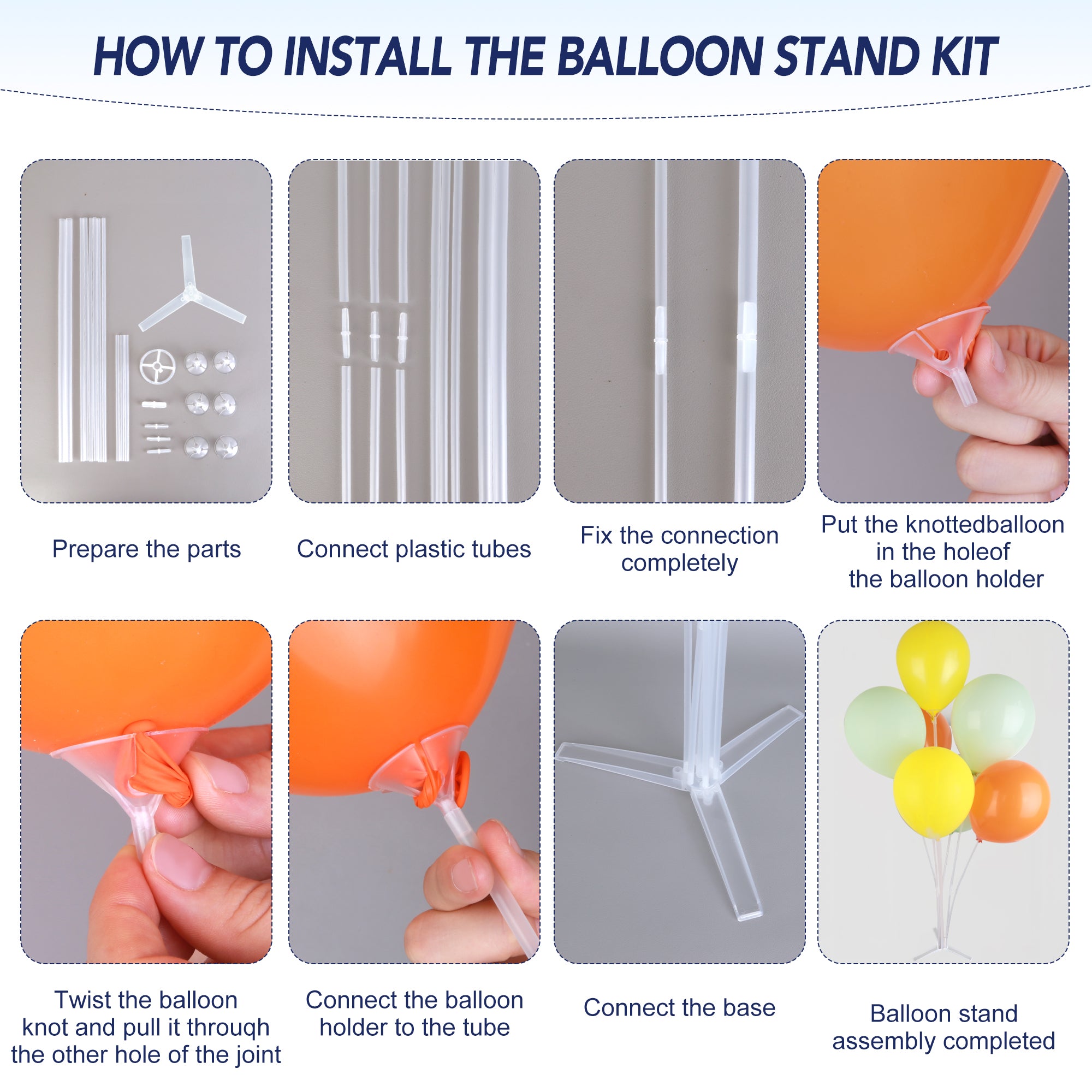 HOW TO INSTALL THE BALLOON STAND KIT

Prepare the parts

Connect plastic tubes

Fix the connection completely

Put the knottedballoon in the holeof the balloon holder

Twist the balloon knot and pull it throuqh the other hole of the joint

Connect the balloon holder to the tube

Connect the base

Balloon stand assembly completed