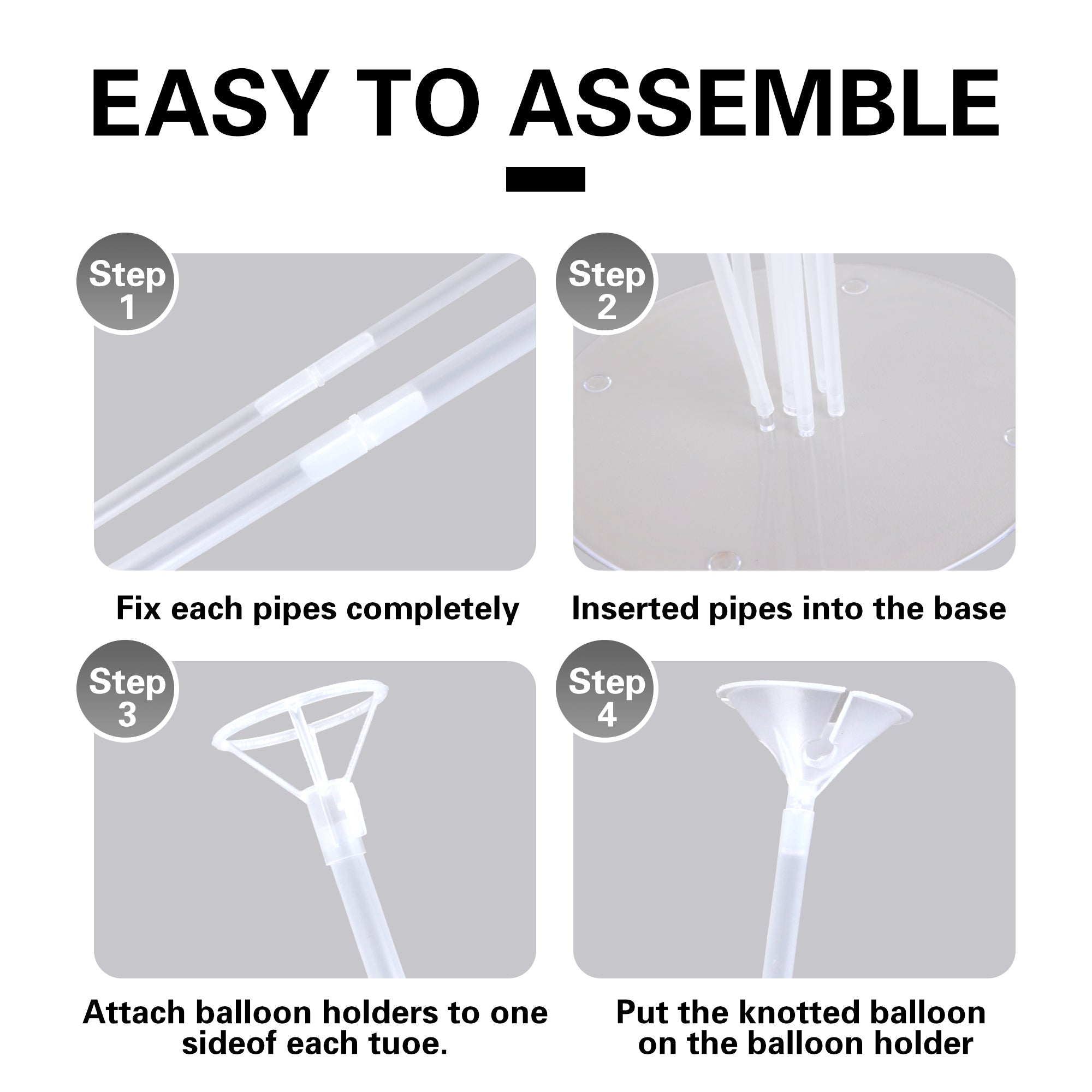 EASY TO ASSEMBLE

Step 1

Fix each pipes completely

Step 2

Inserted pipes into the base

Step 3

Attach balloon holders to one sideof each tuoe.

Step 4

Put the knotted balloon on the balloon holder