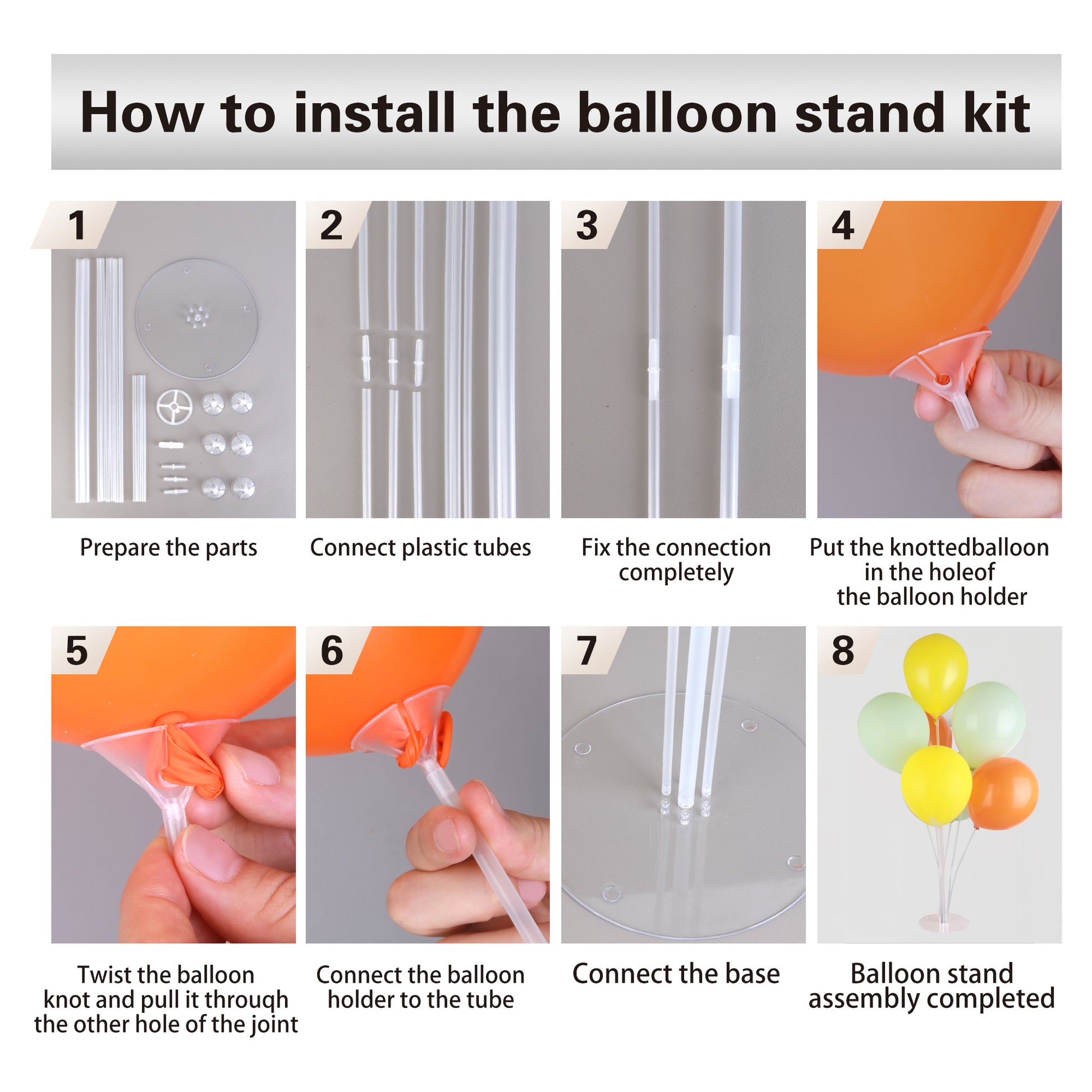 How to install the balloon stand kit

1

Prepare the parts

2

Connect plastic tubes

3

Fix the connection completely

4

Put the knottedballoon in the holeof the balloon holder

5

Twist the balloon knot and pull it throuqh the other hole of the joint

6

Connect the balloon holder to the tube

7

Connect the base

8

Balloon stand assembly completed