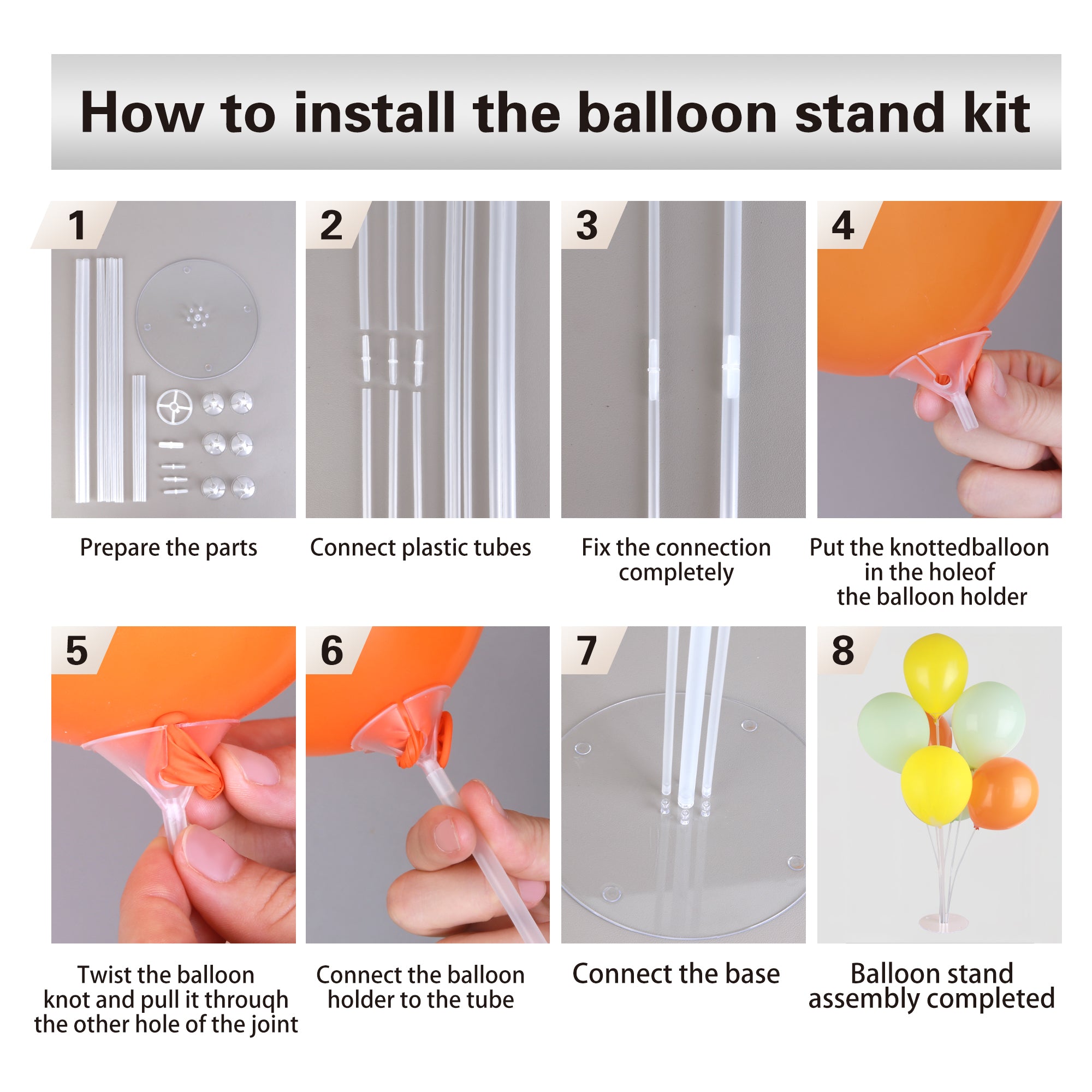 How to install the balloon stand kit

1

Prepare the parts

2

Connect plastic tubes

3

Fix the connection completely

4

Put the knottedballoon in the holeof the balloon holder

5

Twist the balloon knot and pull it throuqh the other hole of the joint

6

Connect the balloon holder to the tube

7

Connect the base

8

Balloon stand assembly completed