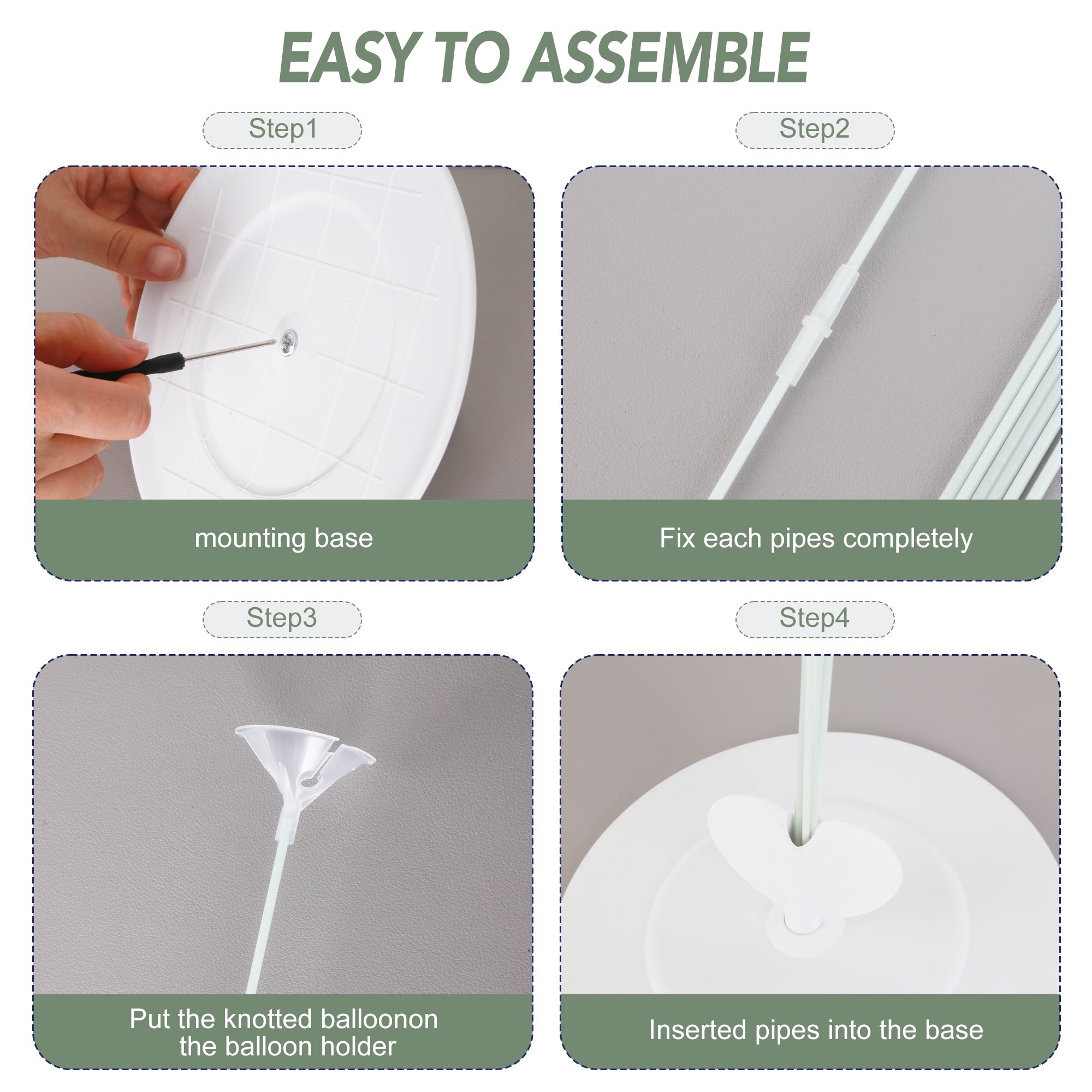 EASY TO ASSEMBLE

Step1

mounting base

Step2

Fix each pipes completely

Step3

Put the knotted balloonon the balloon holder

Step4

Inserted pipes into the base