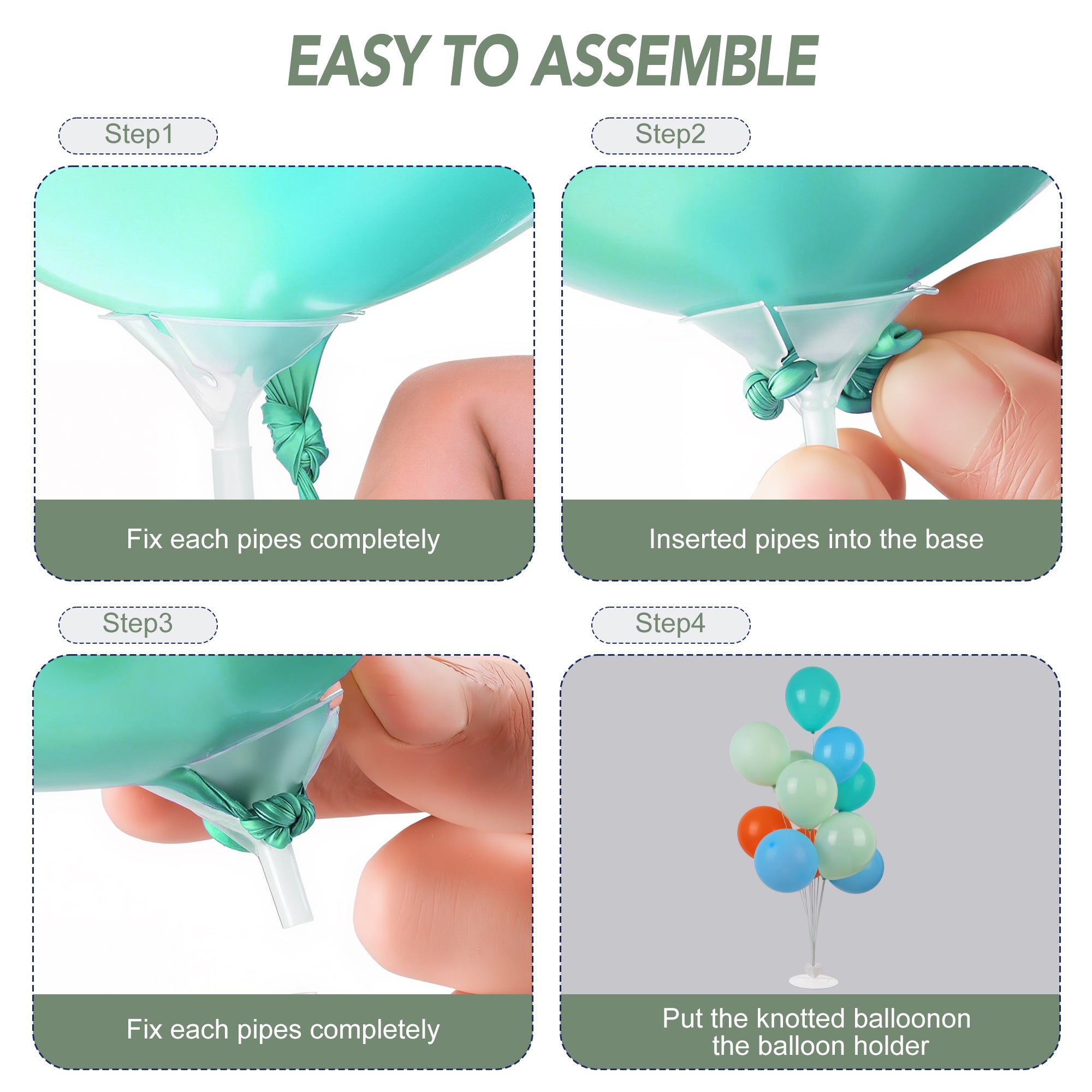 EASY TO ASSEMBLE

Step1

Fix each pipes completely

Step2

Inserted pipes into the base

Step3

Fix each pipes completely

Step4

Put the knotted balloonon the balloon holder