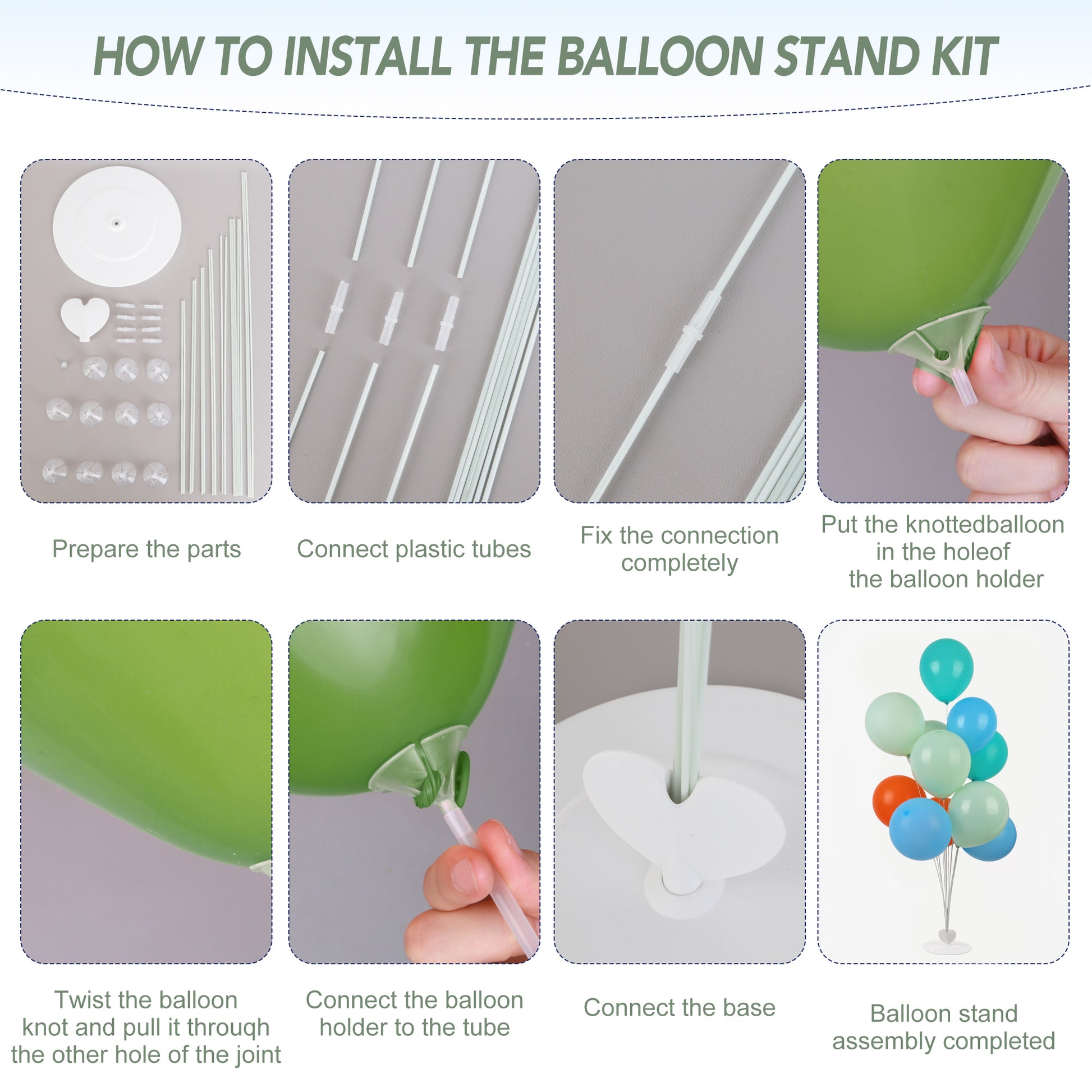 HOW TO INSTALL THE BALLOON STAND KIT

Prepare the parts

Connect plastic tubes

Fix the connection completely

Put the knottedballoon in the holeof the balloon holder

Twist the balloon knot and pull it throuqh the other hole of the joint

Connect the balloon holder to the tube

Connect the base

Balloon stand assembly completed