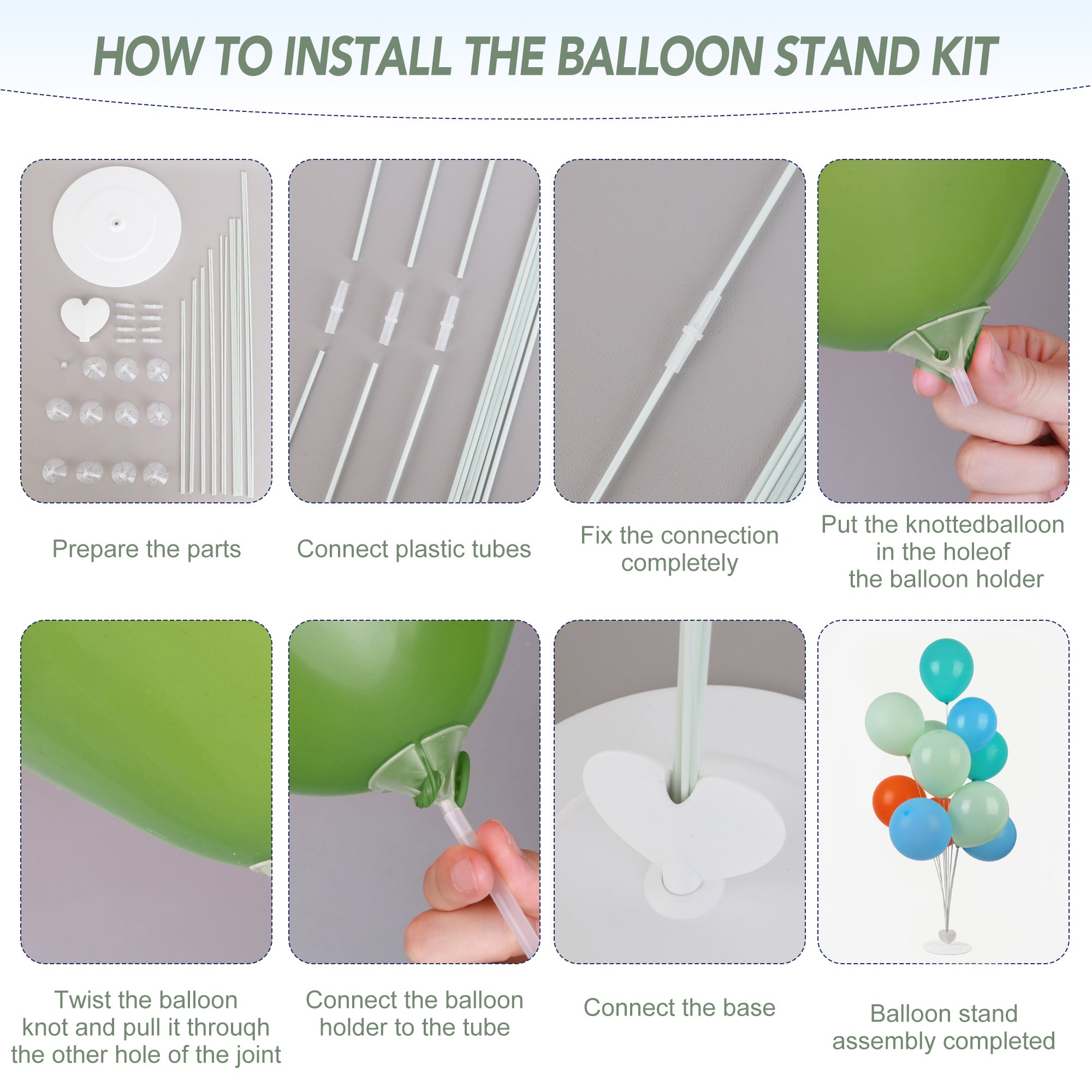 HOW TO INSTALL THE BALLOON STAND KIT

Prepare the parts

Connect plastic tubes

Fix the connection completely

Put the knottedballoon in the holeof the balloon holder

Twist the balloon knot and pull it throuqh the other hole of the joint

Connect the balloon holder to the tube

Connect the base

Balloon stand assembly completed